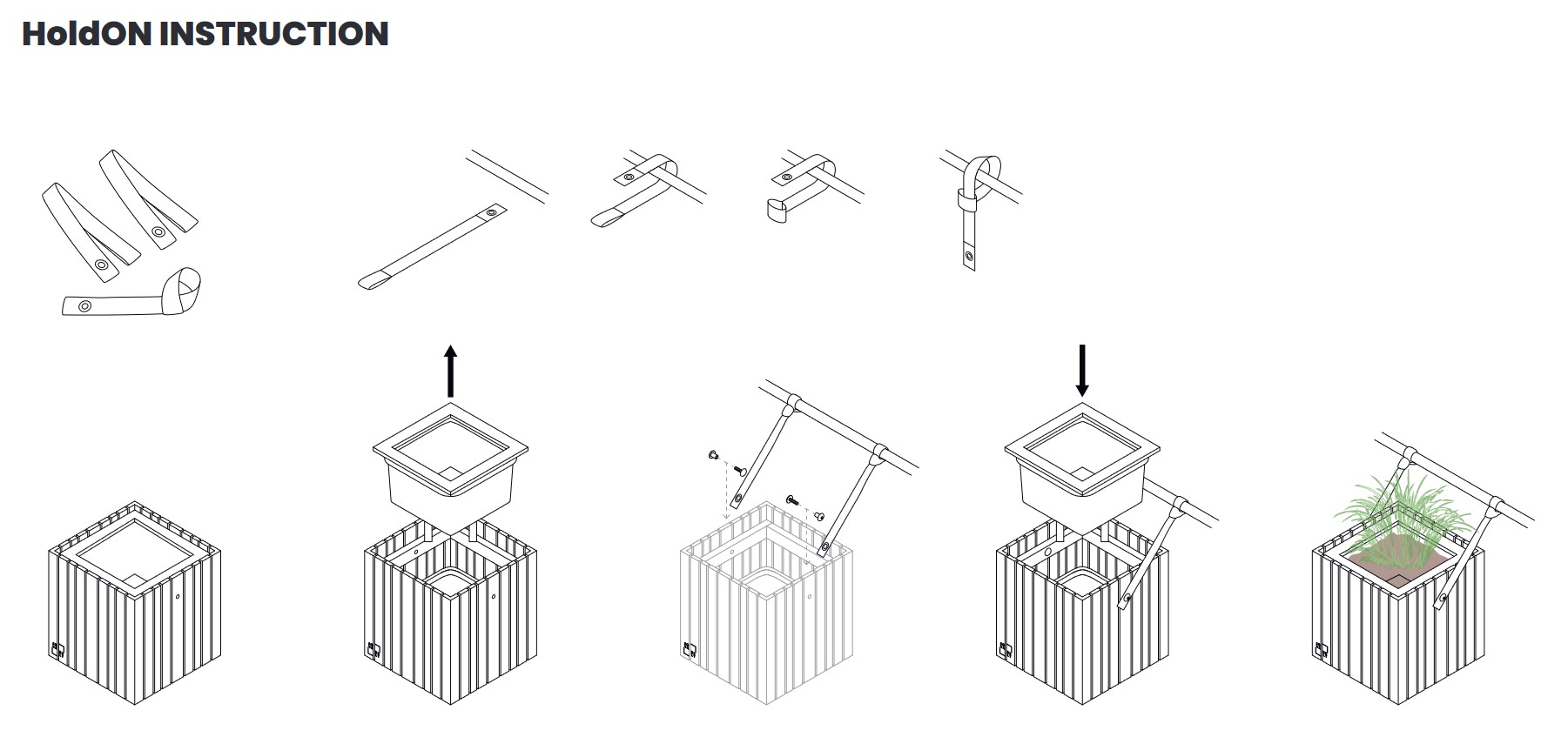 HoldON INSTRUCTION